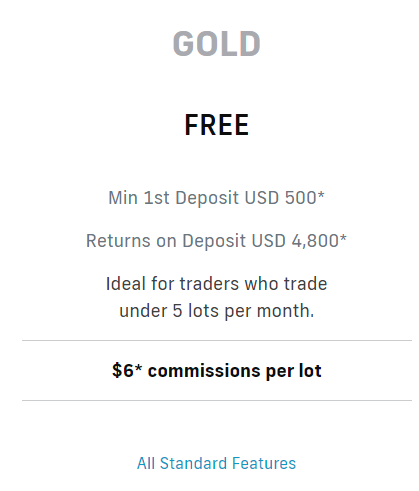 GOLD

FREE

Min 1st Deposit USD 500*

Returns on Deposit USD 4,800*

Ideal for traders who trade under 5 lots per month.

$6* commissions per lot

All Standard Features